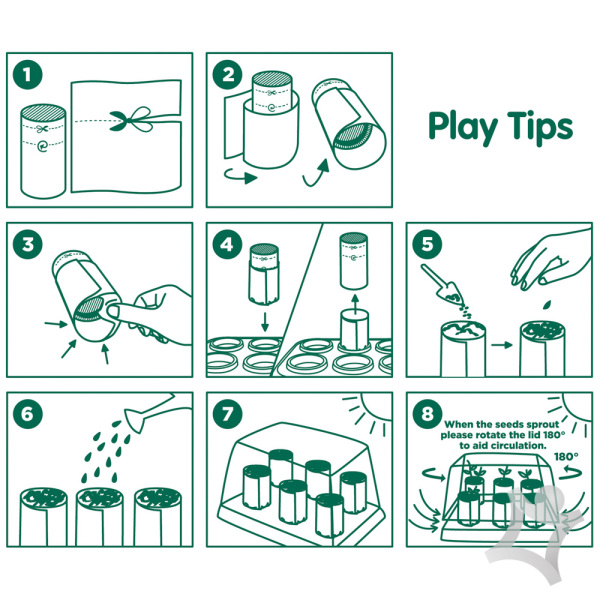 1

2

Play Tips

3

4

5

6

7

8

When the seeds sprout please rotate the lid 180° to aid circulation.

180°