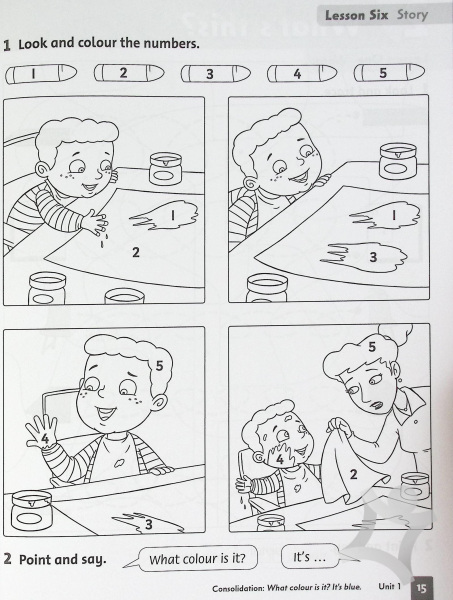 Lesson Six Story

1 Look and colour the numbers.

1 2 3 4 5

1
2

1
3

5
4
3

5
4
2

2 Point and say. What colour is it? It's ...

Consolidation: What colour is it? It's blue. Unit 1 15